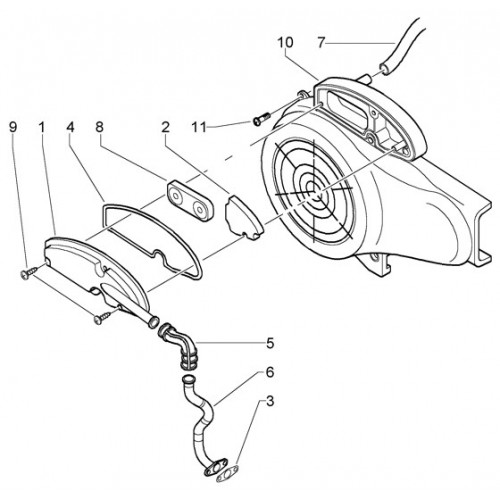 10
7
11
9
1
4
8
2
5
6
3